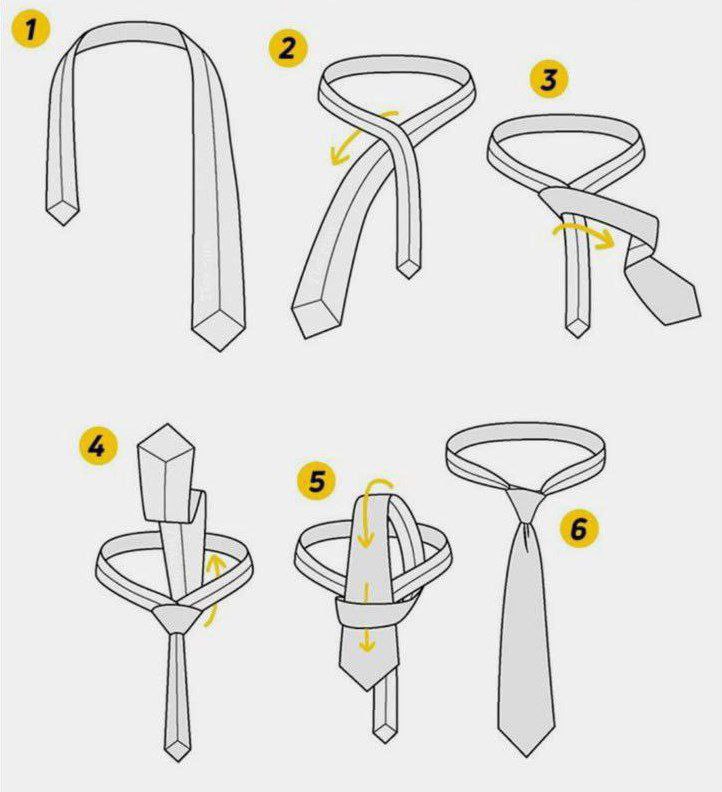 1
2
3
4
5
6