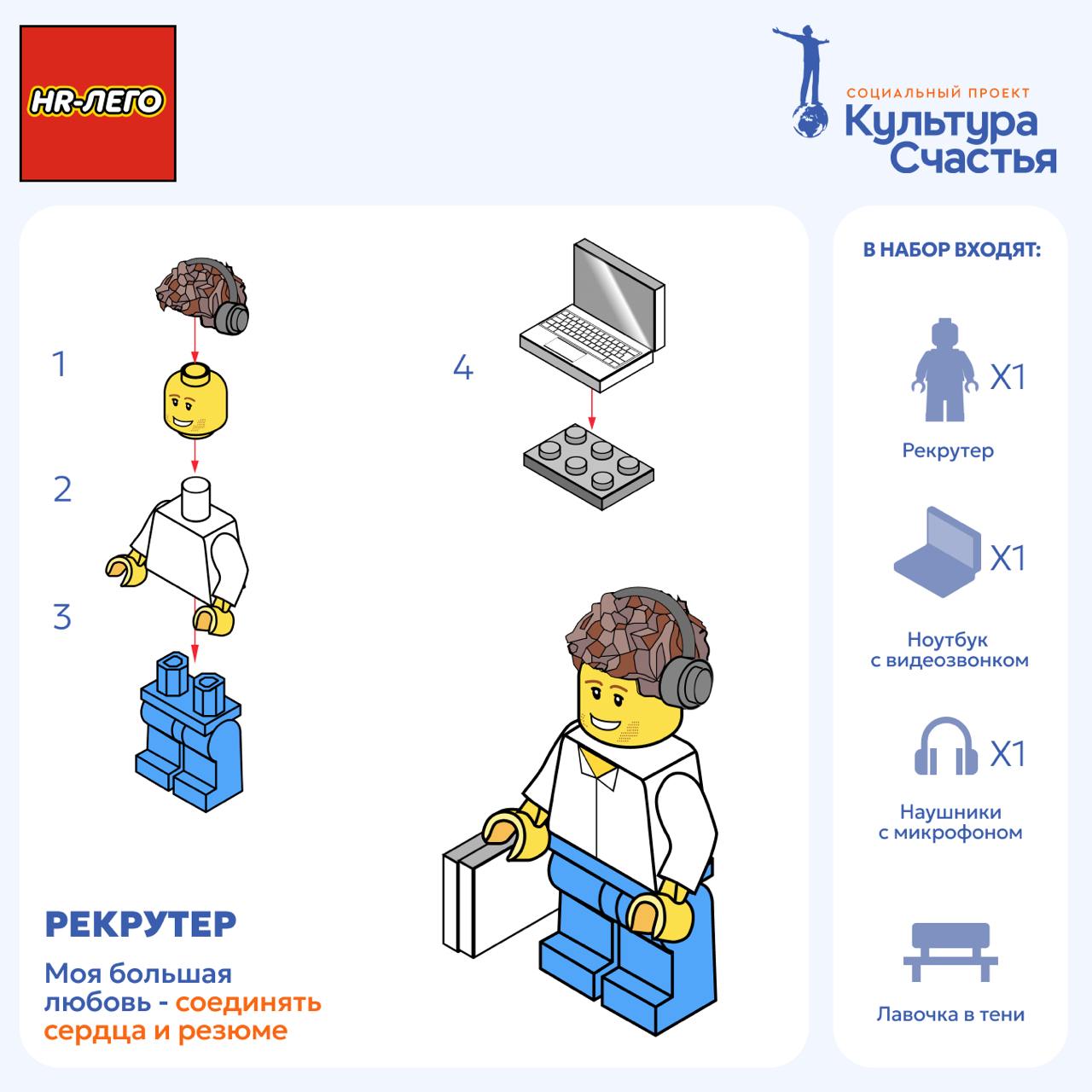 HR-ЛЕГО

СОЦИАЛЬНЫЙ ПРОЕКТ
Культура Счастья

1

2

3

4

РЕКРУТЕР

Моя большая любовь - соединять сердца и резюме

В НАБОР ВХОДЯТ:

X1
Рекрутер

X1
Ноутбук с видеозвонком

X1
Наушники с микрофоном

Лавочка в тени